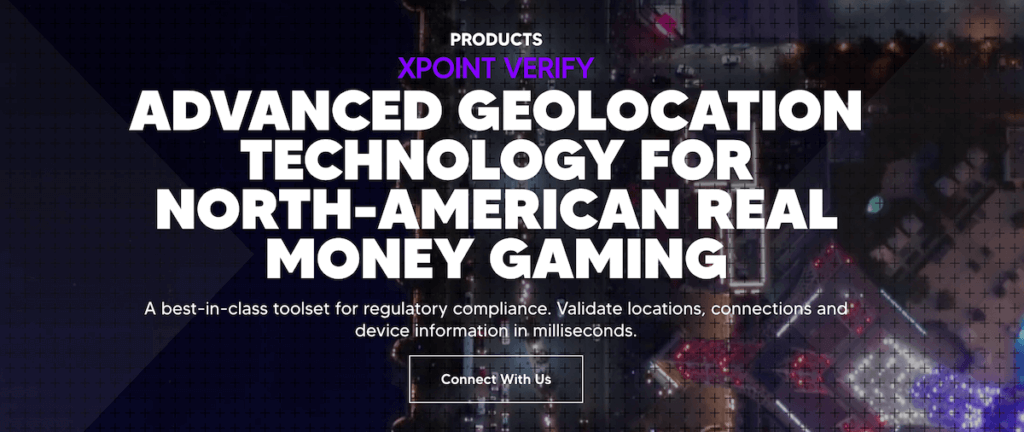 PRODUCTS
XPOINT VERIFY
ADVANCED GEOLOCATION TECHNOLOGY FOR NORTH-AMERICAN REAL MONEY GAMING

A best-in-class toolset for regulatory compliance. Validate locations, connections and device information in milliseconds.

Connect With Us